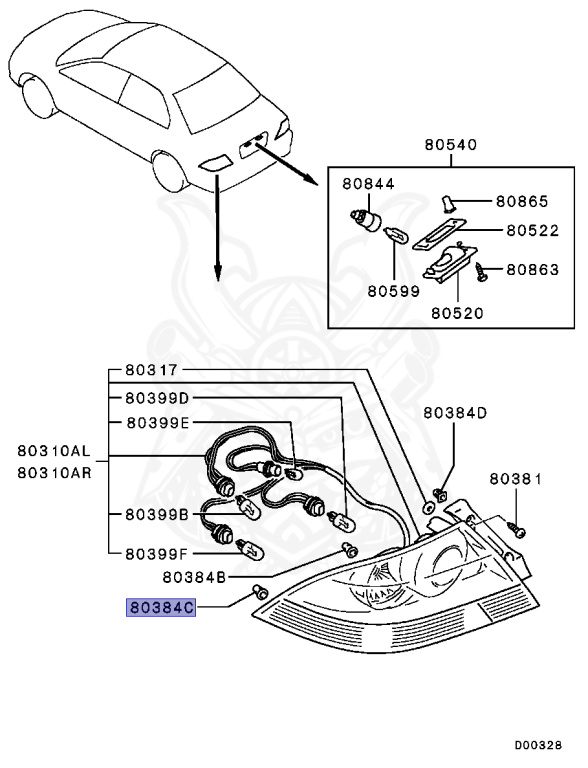 80540
80844
80865
80522
80863
80599
80520
80317
80399D
80399E
80384D
80310AL
80310AR
80381
80399B
80399F
80384B
80384C
D00328