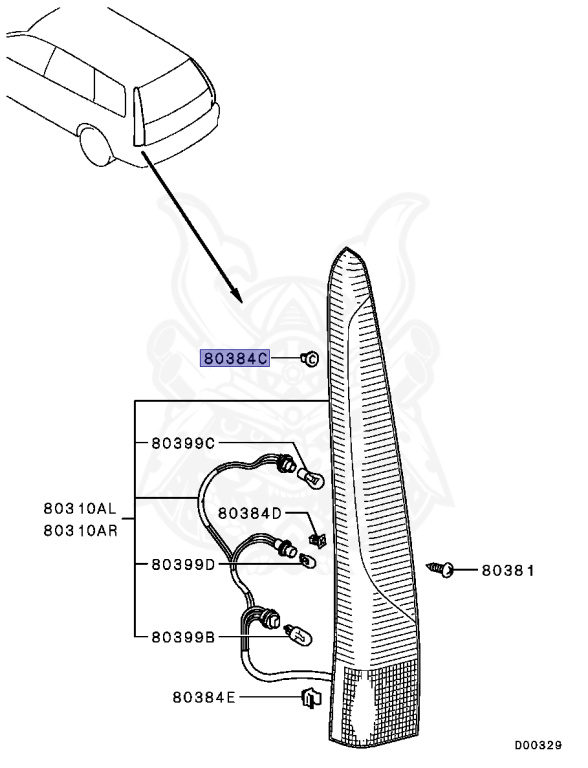 80384C

80399C

80310AL
80310AR

80384D

80399D

80381

80399B

80384E

D00329