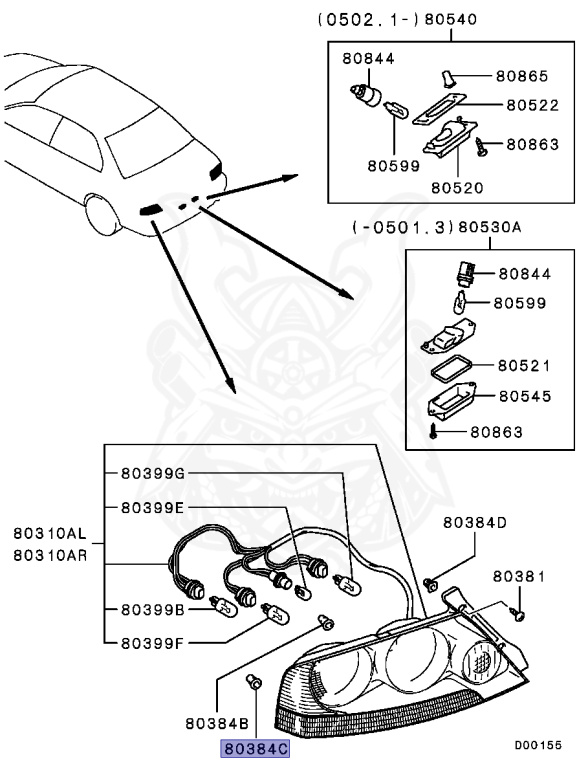 (0502.1-)80540
80844
80865
80522
80863
80599
80520
(-0501.3)80530A
80844
80599
80521
80545
80863
80399G
80399E
80310AL
80310AR
80399B
80399F
80384D
80381
80384B
80384C
D00155