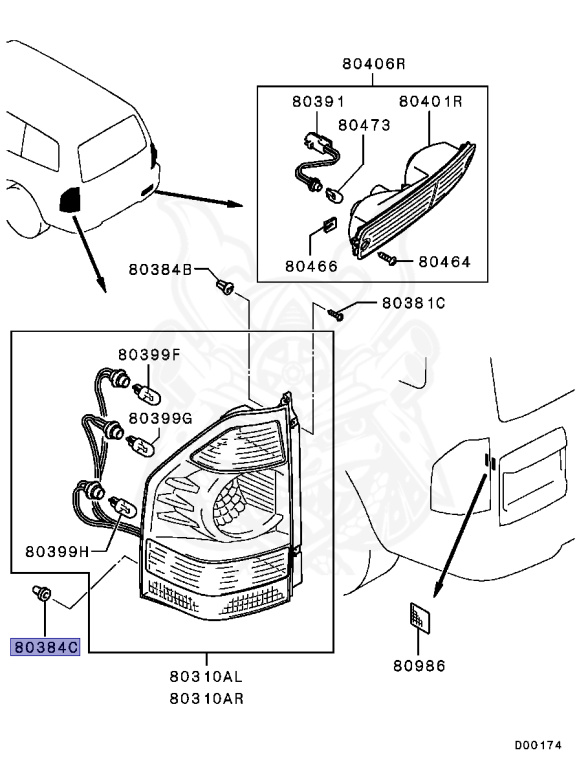 80406R
80391
80401R
80473
80466
80464
80384B
80381C
80399F
80399G
80399H
80384C
80310AL
80310AR
80986
D00174