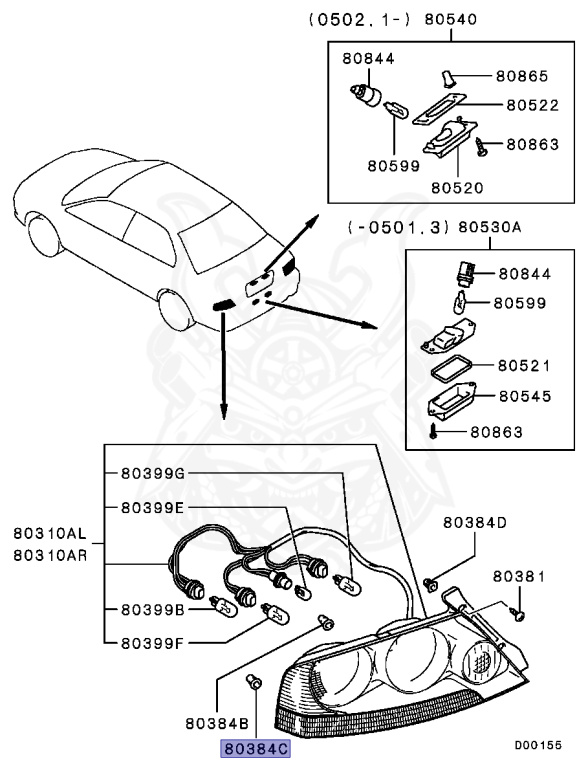 (0502.1-) 80540

80844
80865
80522
80863
80599
80520

(-0501.3) 80530A

80844
80599
80521
80545
80863

80399G
80399E
80310AL
80310AR
80399B
80399F
80384D
80381
80384B
80384C
D00155