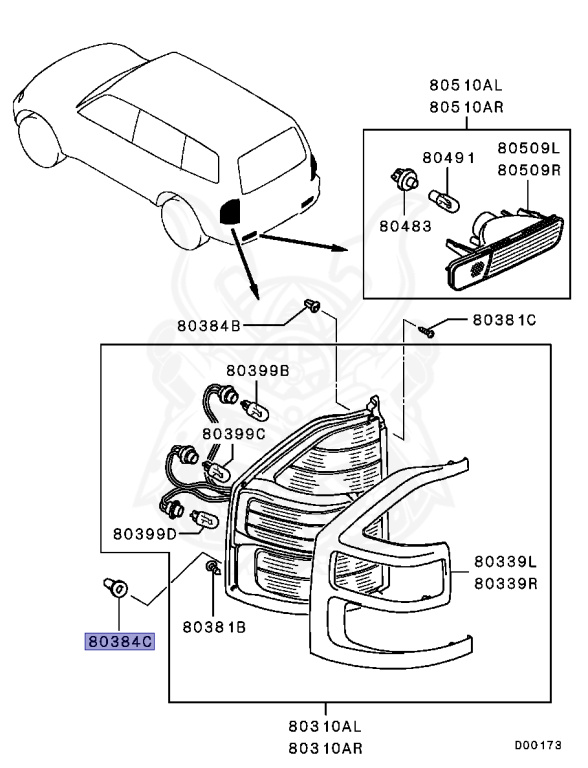 80510AL
80510AR

80491
80509L
80509R
80483

80384B
80381C

80399B
80399C
80399D

80339L
80339R

80384C
80381B

80310AL
80310AR

D00173