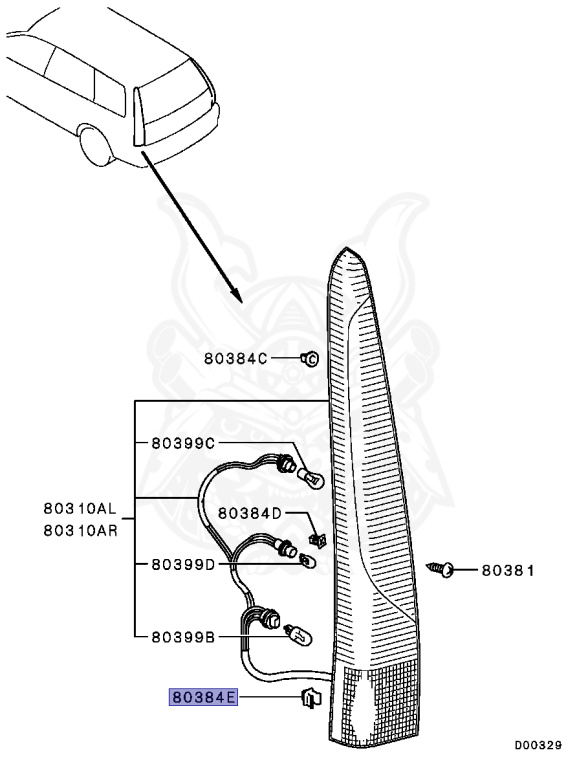 80384C
80399C
80310AL
80310AR
80384D
80399D
80381
80399B
80384E
D00329