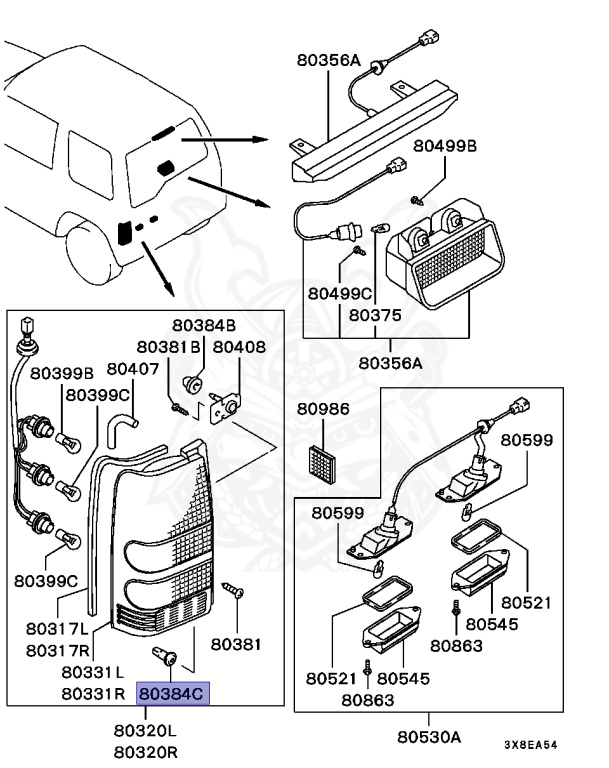 80356A
80499B
80499C
80375
80356A
80384B
80381B
80408
80407
80399B
80399C
80399C
80317L
80317R
80331L
80331R
80384C
80381
80320L
80320R
80986
80599
80599
80521
80545
80863
80521
80545
80863
80530A
3X8EA54