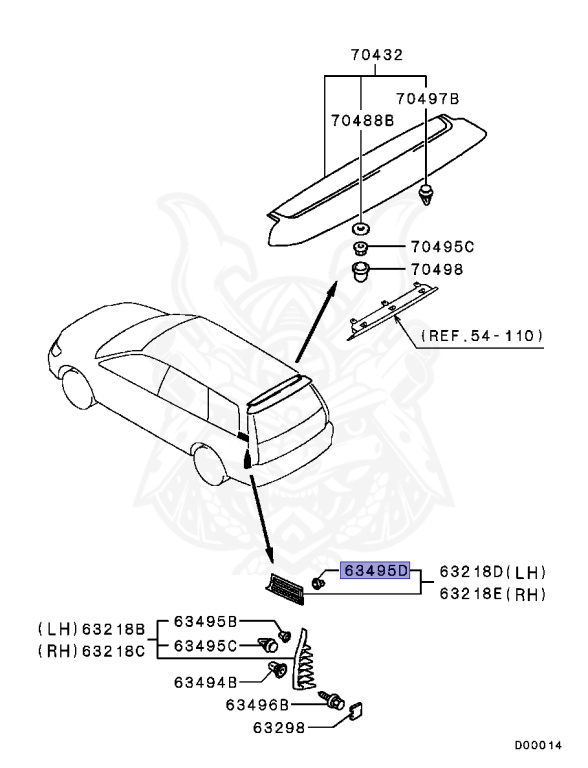 70432

70497B

70488B

70495C

70498

(REF.54-110)

63495D

63218D(LH)

63218E(RH)

(LH)63218B

(RH)63218C

63495B

63495C

63494B

63496B

63298

D00014