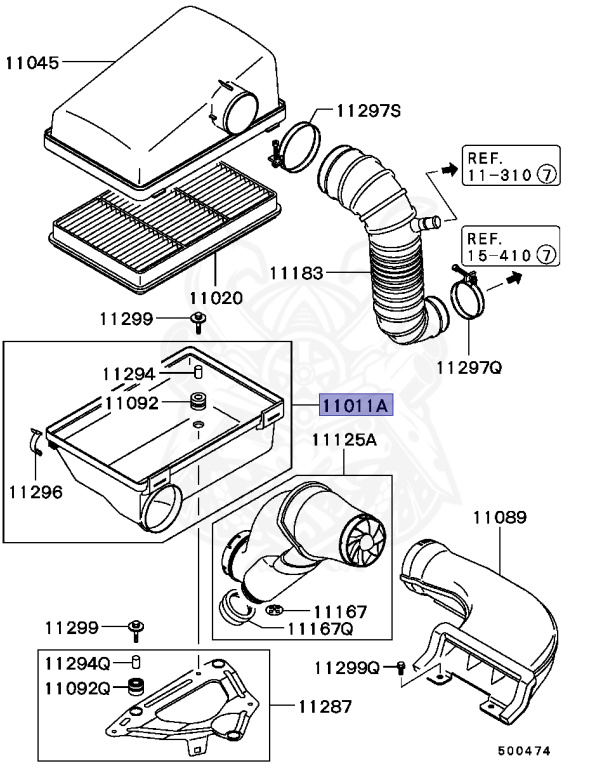 11045
11297S
REF.
11-310 ⑦
REF.
15-410 ⑦
11183
11020
11299
11297Q
11294
11092
11011A
11296
11125A
11089
11167
11167Q
11299
11294Q
11092Q
11299Q
11287
500474