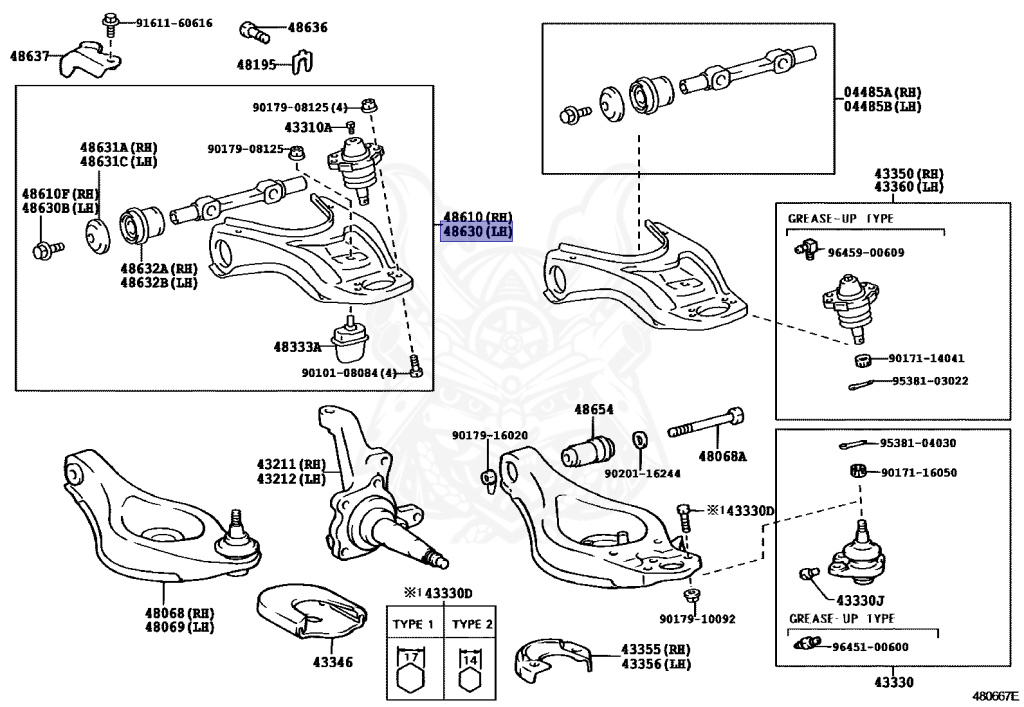 91611-60616
48636
48637
48195
90179-08125 (4)
43310A
90179-08125
48631A (RH)
48631C (LH)
48610F (RH)
48630B (LH)
48632A (RH)
48632B (LH)
48610 (RH)
48630 (LH)
48333A
90101-08084 (4)
04485A (RH)
04485B (LH)
43350 (RH)
43360 (LH)
GREASE-UP TYPE
96459-00609
90171-14041
95381-03022
48654
90179-16020
90201-16244
48068A
43211 (RH)
43212 (LH)
※1 43330D
95381-04030
90171-16050
43330J
GREASE-UP TYPE
96451-00600
43330
48068 (RH)
48069 (LH)
43346
※1 43330D
| TYPE 1 | TYPE 2 |
|---|---|
| 17 | 14 |
90179-10092
43355 (RH)
43356 (LH)
480667E