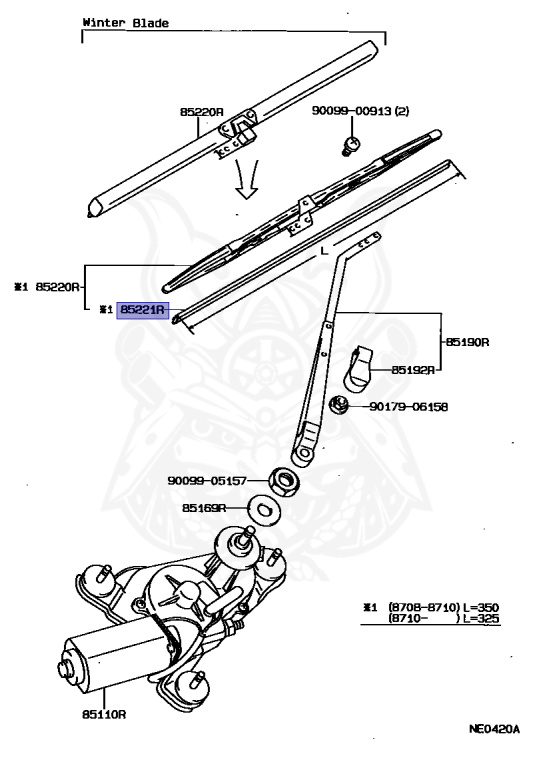 Winter Blade

85220R

90099-00913 (2)

L

※1 85220R

※1 85221R

85190R

85192R

90179-06158

90099-05157

85169R

※1 (8708-8710) L=350
(8710- ) L=325

85110R

NE0420A