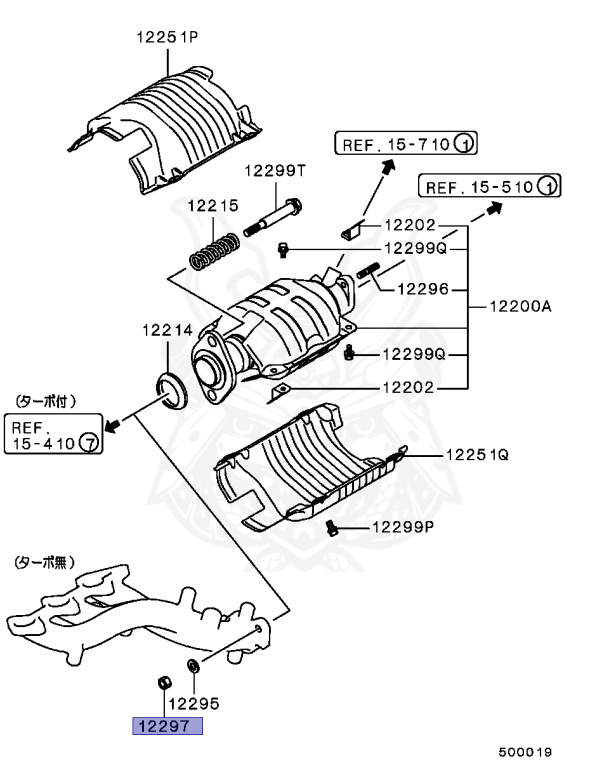 12251P

REF. 15-710 ①

12299T

REF. 15-510 ①

12215

12202

12299Q

12296

12200A

12214

12299Q

12202

(ターボ付)

REF. 15-410 ⑦

12251Q

12299P

(ターボ無)

12295

12297

500019