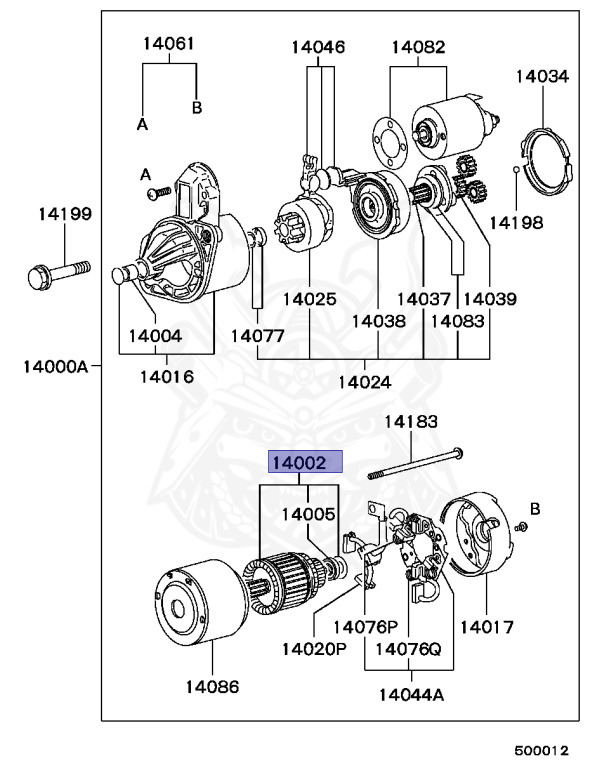 14061
A
B
14046
14082
14034
A
14199
14198
14025
14037
14039
14038
14083
14004
14077
14000A
14016
14024
14183
14002
14005
B
14076P
14017
14020P
14076Q
14086
14044A
500012