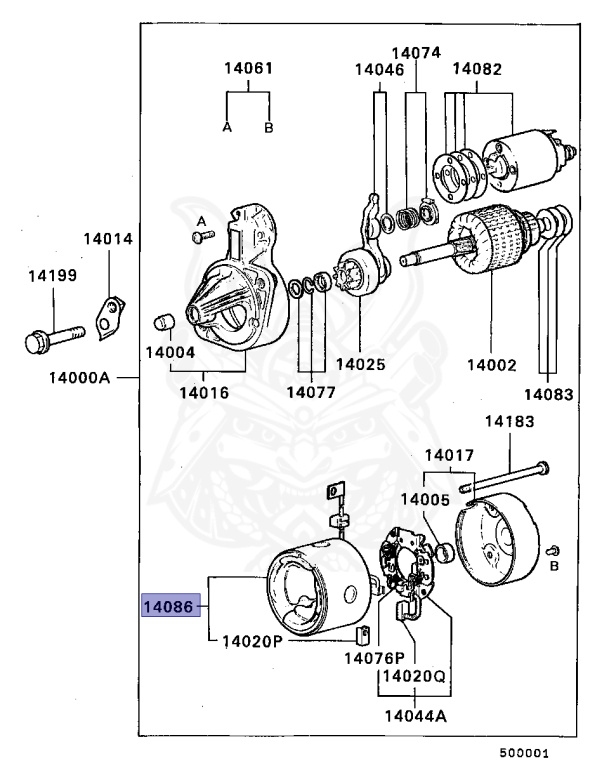 14061
A
B
14046
14074
14082
A
14014
14199
14004
14000A
14016
14077
14025
14002
14083
14183
14017
14005
B
14086
14020P
14076P
14020Q
14044A
500001