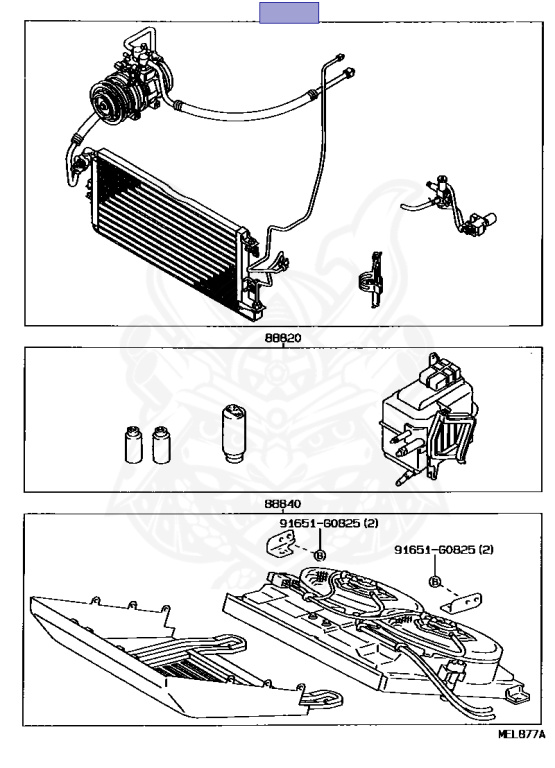 88820

88840

91651-60825 (2)

B

91651-60825 (2)

B

MEL877A