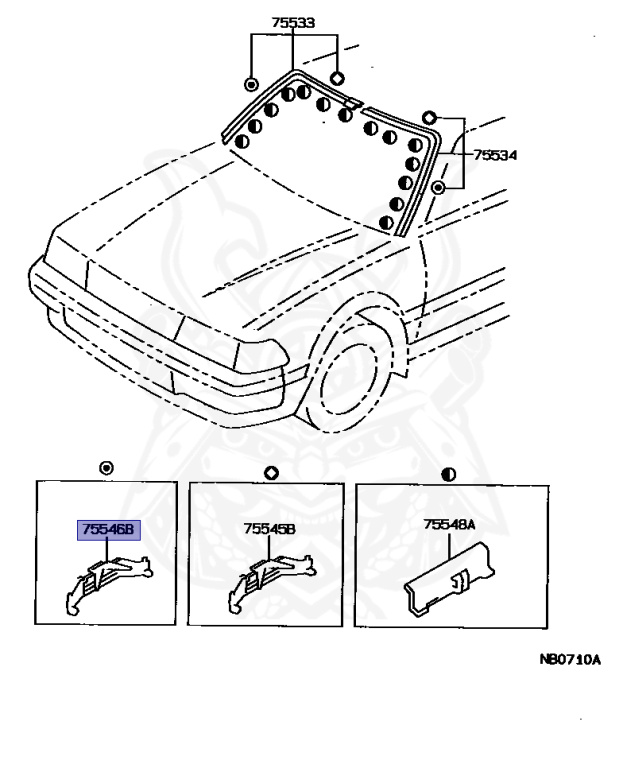 75533

75534

75546B

75545B

75548A

NB0710A