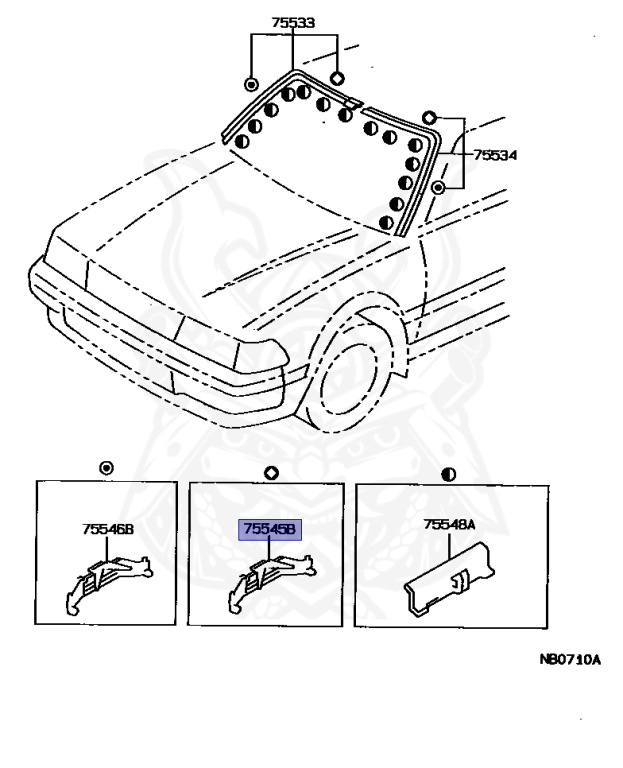 75533
75534
75546B
75545B
75548A
NB0710A