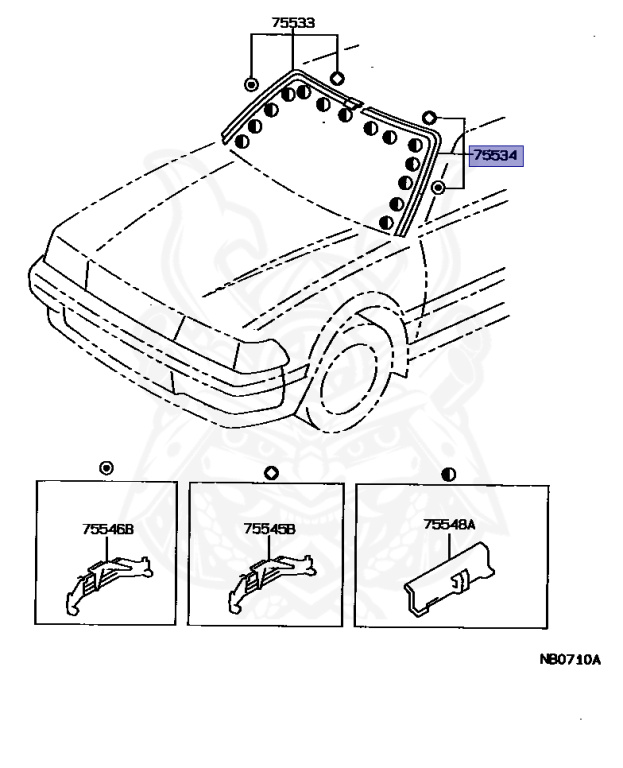 75533

75534

75546B

75545B

75548A

NB0710A