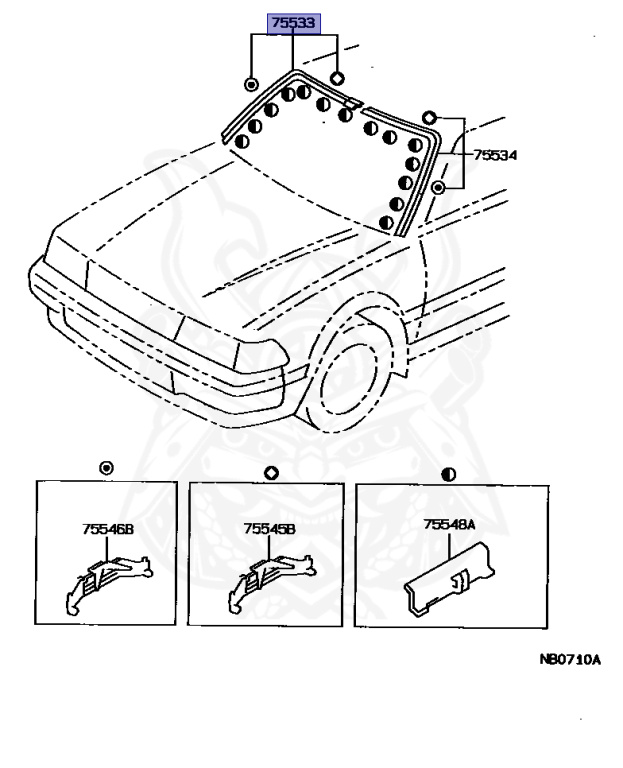 75533

75534

75546B

75545B

75548A

NB0710A