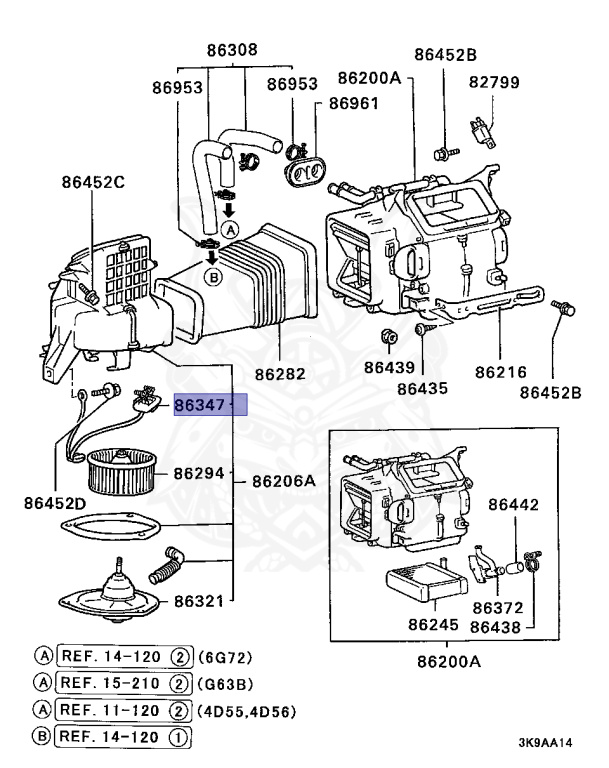 86308
86953
86953
86961
86200A
86452B
82799
86452C
A
B
86282
86439
86435
86216
86452B
86347
86294
86206A
86452D
86321
86442
86372
86438
86245
86200A

A REF. 14-120 2 (6G72)
A REF. 15-210 2 (G63B)
A REF. 11-120 2 (4D55,4D56)
B REF. 14-120 1

3K9AA14