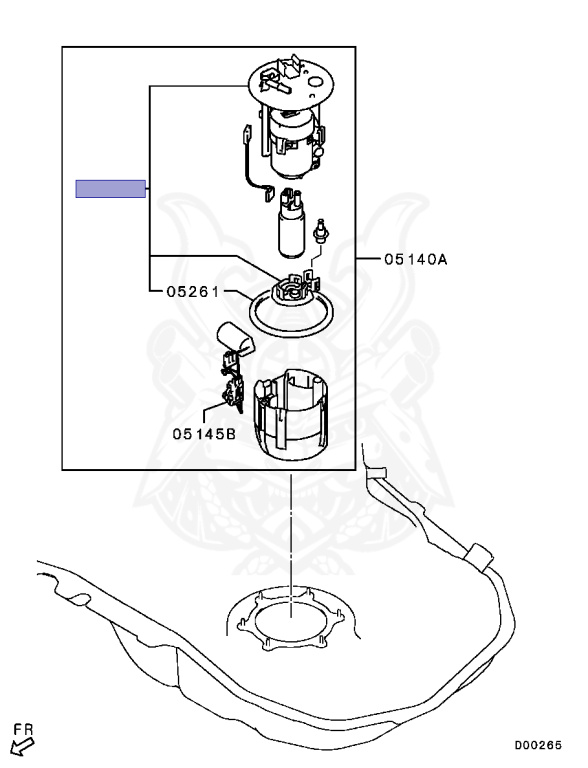 05140A

05261

05145B

FR

D00265