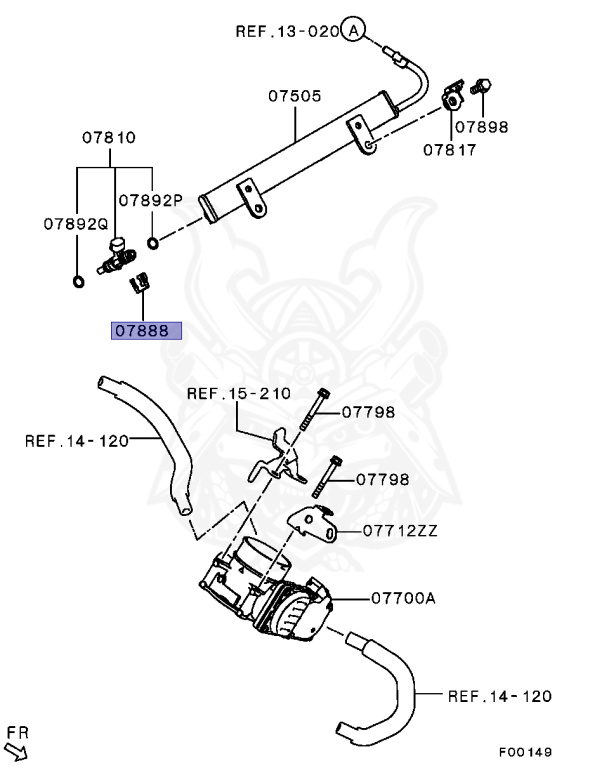 REF.13-020 A

07505

07898

07817

07810

07892P

07892Q

07888

REF.15-210

07798

REF.14-120

07798

07712ZZ

07700A

REF.14-120

FR

F00149