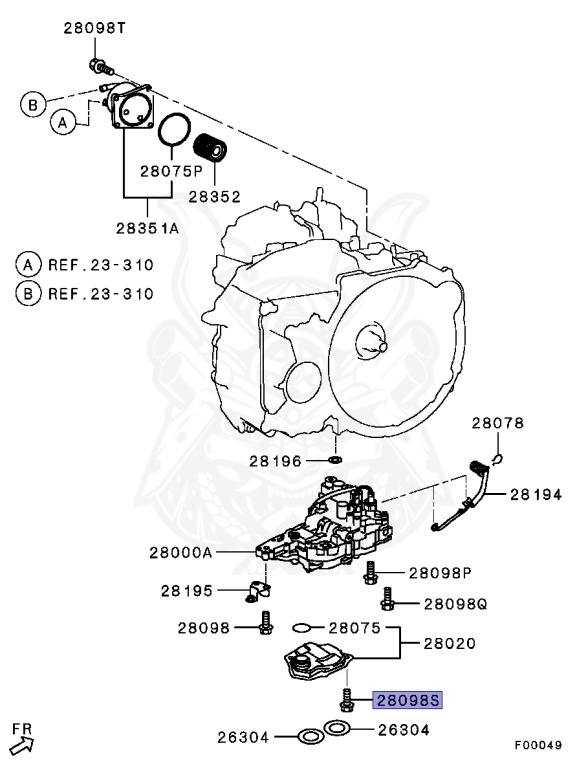 28098T

B

A

28075P

28352

28351A

A REF.23-310

B REF.23-310

28078

28196

28194

28000A

28098P

28195

28098Q

28098

28075

28020

28098S

FR

26304

26304

F00049