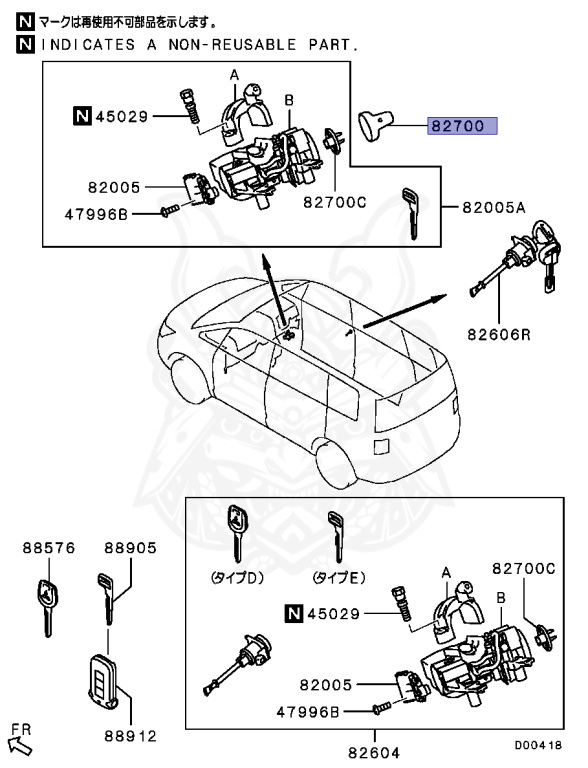 N マークは再使用不可部品を示します。
N INDICATES A NON-REUSABLE PART.

A
B
N 45029
82700
82005
82700C
47996B
82005A
82606R

88576
88905
(タイプD)
(タイプE)
A
82700C
B
N 45029
82005
47996B
88912
82604
FR
D00418