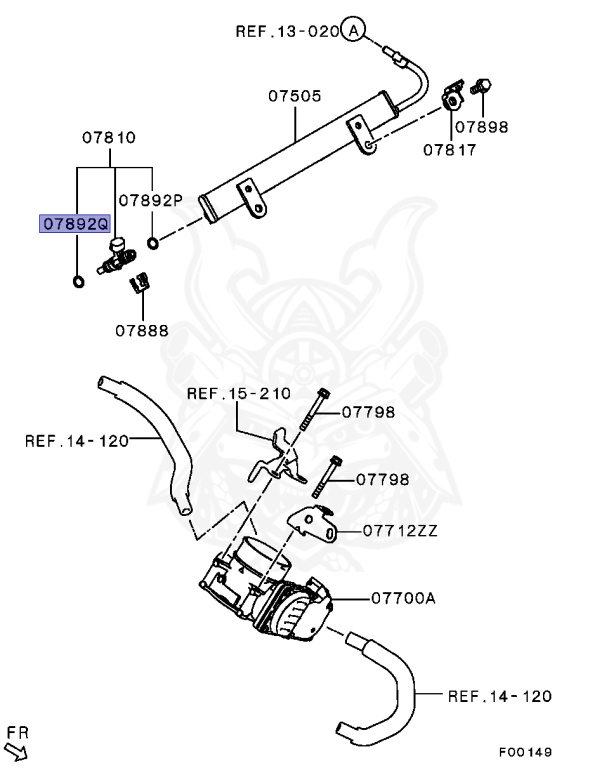 REF.13-020
A
07505
07898
07817
07810
07892P
07892Q
07888
REF.15-210
07798
REF.14-120
07798
07712ZZ
07700A
REF.14-120
FR
F00149