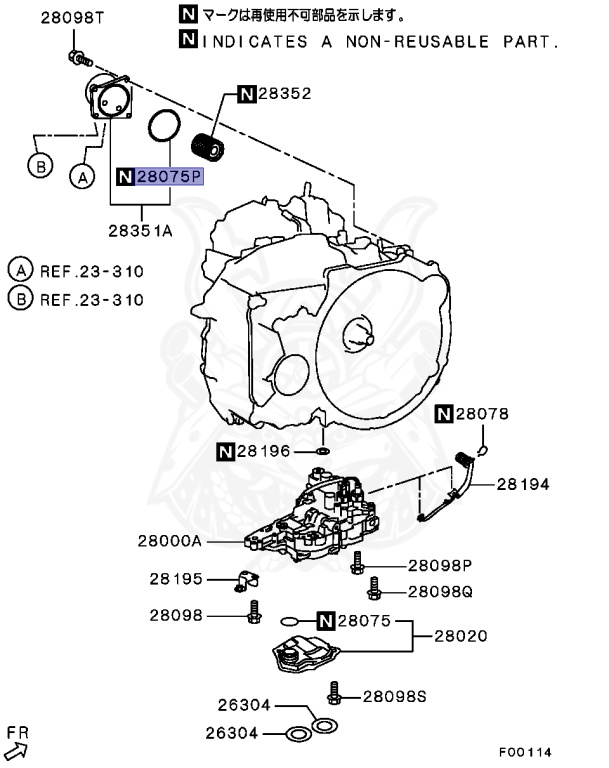 28098T

N マークは再使用不可部品を示します。
N INDICATES A NON-REUSABLE PART.

N 28352

B
A
N 28075P

28351A

A REF.23-310
B REF.23-310

N 28078
N 28196
28194
28000A
28098P
28195
28098Q
28098
N 28075
28020
28098S
26304
26304
FR
F00114