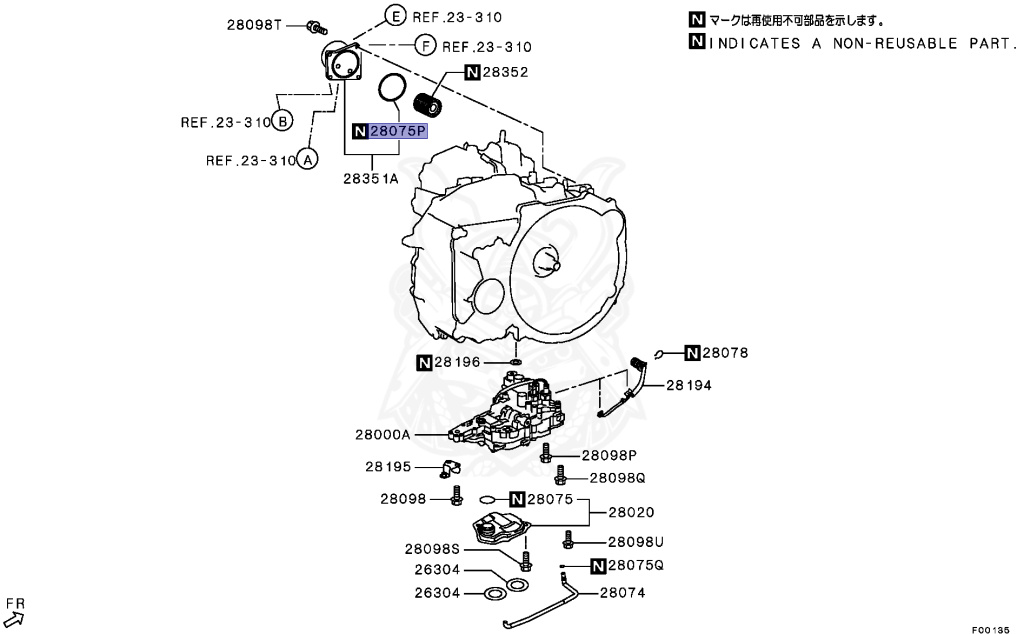 N マークは再使用不可部品を示します。
N INDICATES A NON-REUSABLE PART.

28098T
E REF.23-310
F REF.23-310
N 28352
REF.23-310 B
REF.23-310 A
N 28075P
28351A
N 28196
N 28078
28194
28000A
28195
28098P
28098Q
28098
N 28075
28020
28098S
28098U
26304
N 28075Q
26304
28074
FR
F00135