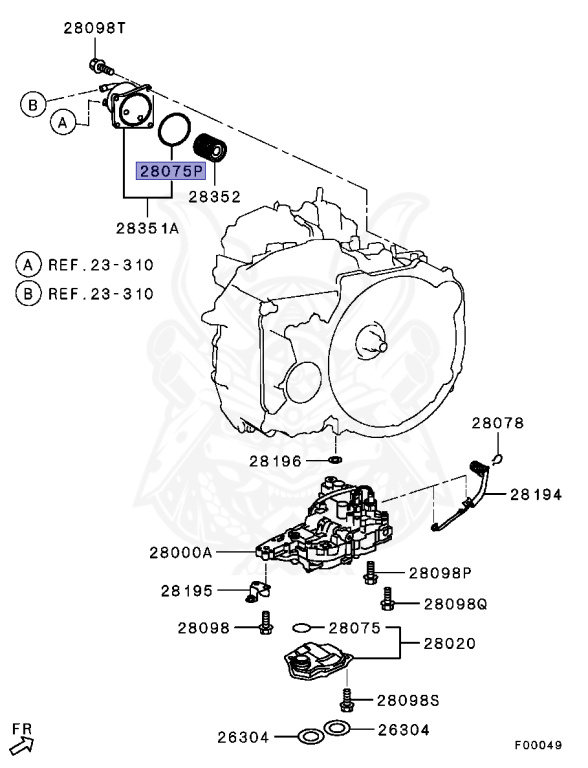 28098T

B

A

28075P

28352

28351A

A REF.23-310

B REF.23-310

28078

28196

28194

28000A

28098P

28195

28098Q

28098

28075

28020

28098S

FR

26304

26304

F00049