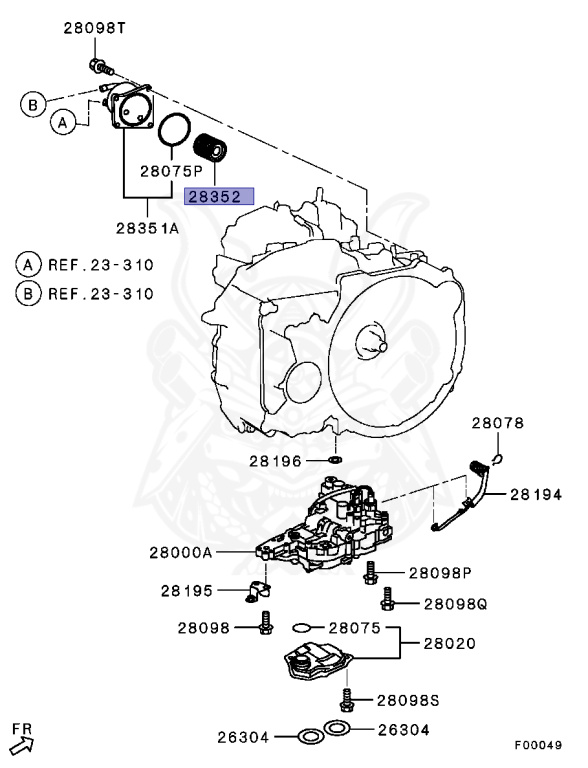 28098T

B

A

28075P

28352

28351A

A REF.23-310

B REF.23-310

28078

28196

28194

28000A

28098P

28195

28098Q

28098

28075

28020

28098S

FR

26304

26304

F00049