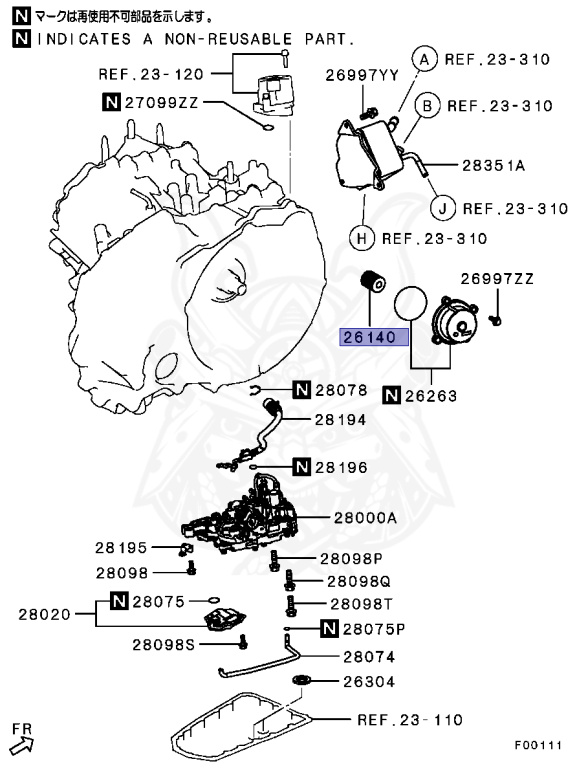 N マークは再使用不可部品を示します。
N INDICATES A NON-REUSABLE PART.

REF.23-120
N 27099ZZ
26997YY
A REF.23-310
B REF.23-310
28351A
J REF.23-310
H REF.23-310
26997ZZ
26140
N 26263
N 28078
28194
N 28196
28000A
28195
28098
28098P
28098Q
28098T
28020
N 28075
N 28075P
28098S
28074
26304
REF.23-110
FR
F00111