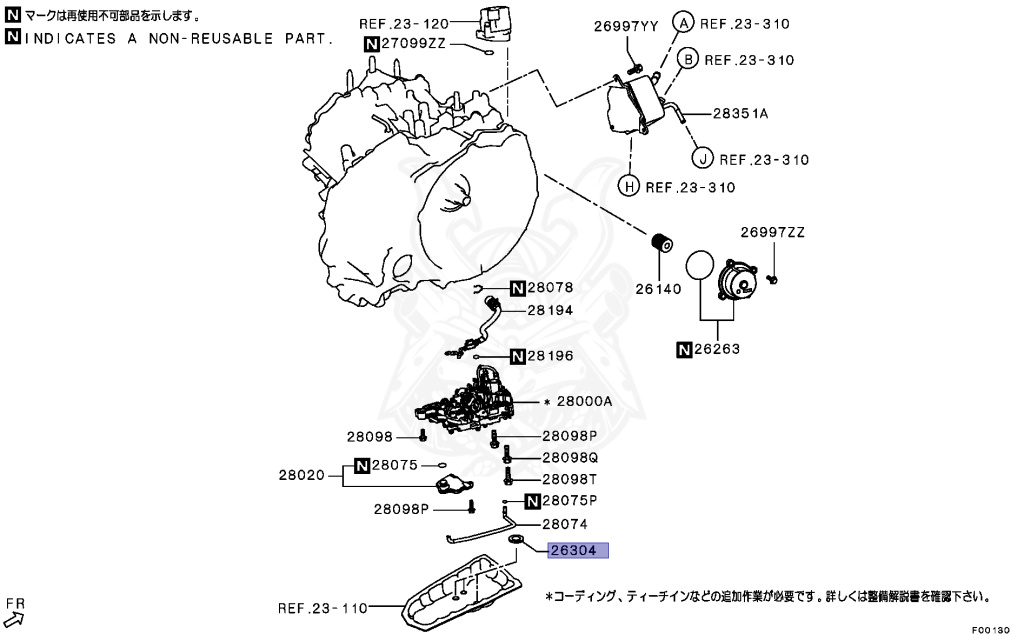 N マークは再使用不可部品を示します。
N INDICATES A NON-REUSABLE PART.

REF.23-120
N 27099ZZ
26997YY
A REF.23-310
B REF.23-310
28351A
J REF.23-310
H REF.23-310
26997ZZ
26140
N 26263
N 28078
28194
N 28196
* 28000A
28098
28098P
28098Q
28098T
28020
N 28075
N 28075P
28098P
28074
26304
REF.23-110
FR
*コーディング、ティーチインなどの追加作業が必要です。詳しくは整備解説書を確認下さい。
F00130