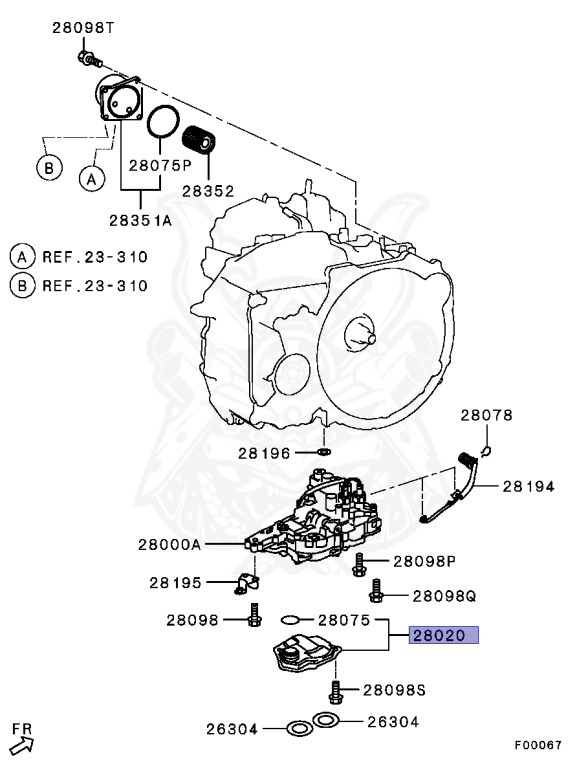 28098T
B
A
28075P
28352
28351A
A REF.23-310
B REF.23-310
28078
28196
28194
28000A
28098P
28195
28098Q
28098
28075
28020
28098S
26304
26304
FR
F00067