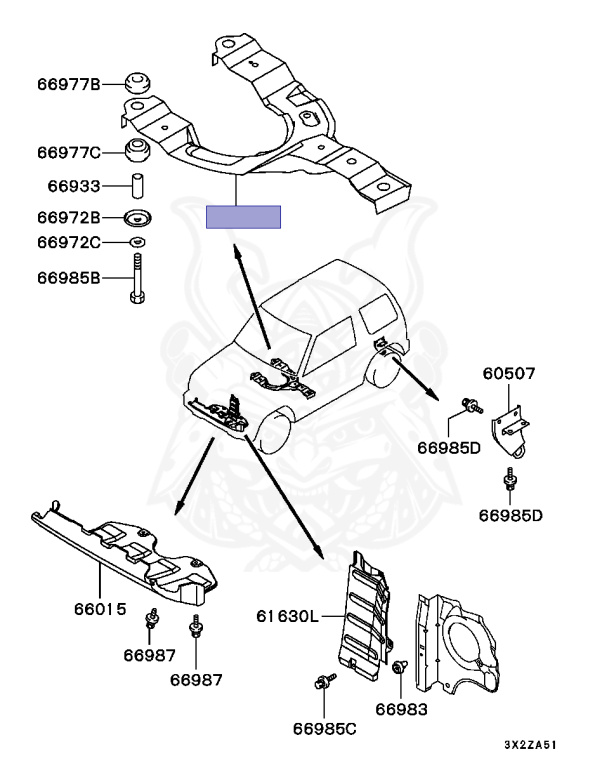 66977B
66977C
66933
66972B
66972C
66985B
60507
66985D
66985D
66015
66987
66987
61630L
66983
66985C
3X2ZA51