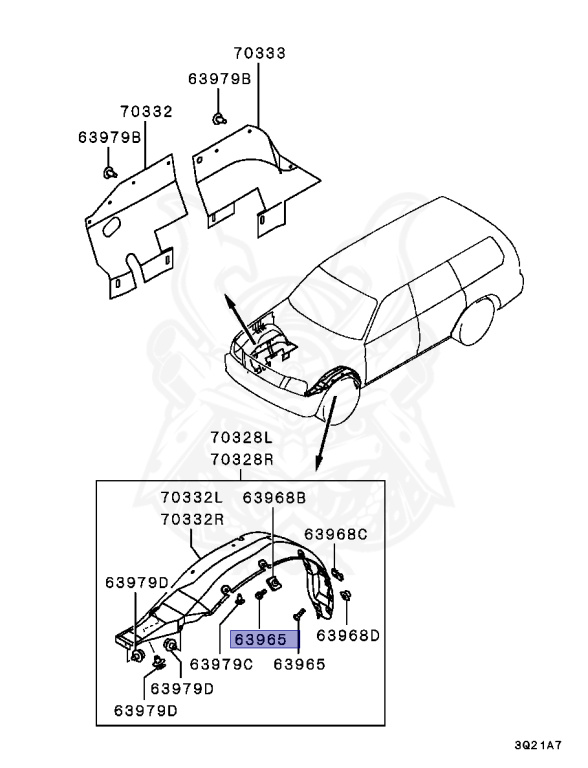 70333
63979B
70332
63979B
70328L
70328R
70332L
70332R
63968B
63968C
63979D
63965
63968D
63979C
63965
63979D
63979D
3Q21A7