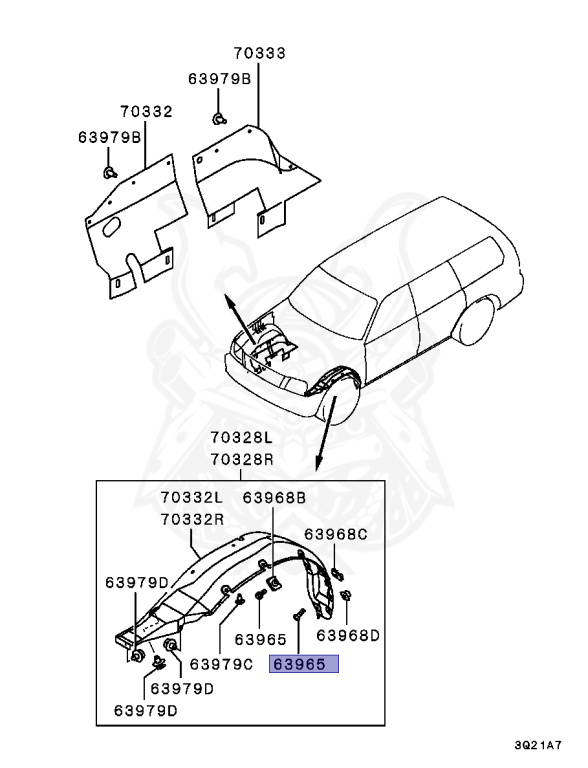 70333
63979B
70332
63979B
70328L
70328R
70332L
70332R
63968B
63968C
63979D
63965
63968D
63979C
63965
63979D
63979D
3Q21A7