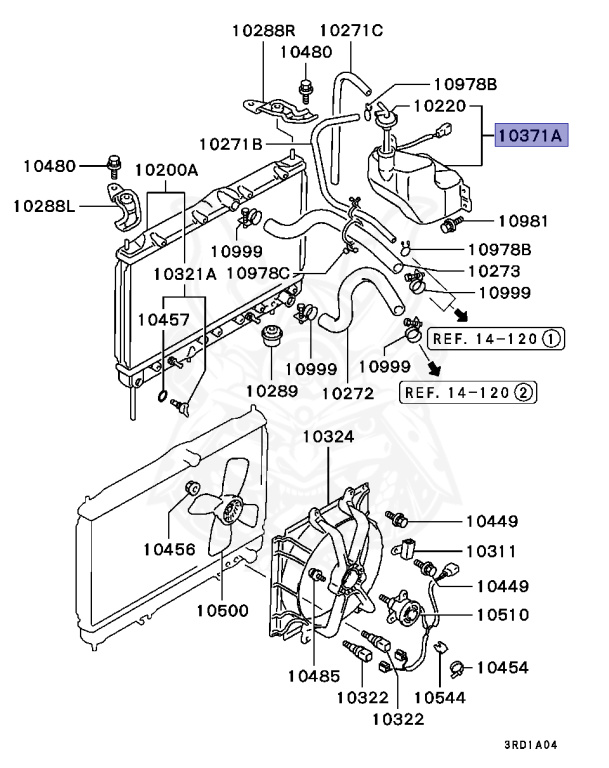 10288R
10271C
10480
10978B
10220
10371A
10271B
10480
10200A
10288L
10981
10999
10978B
10321A
10978C
10273
10999
10457
REF. 14-120 ①
10999
10999
10289
10272
REF. 14-120 ②
10324
10449
10456
10311
10449
10500
10510
10485
10454
10322
10544
10322
3RD1A04