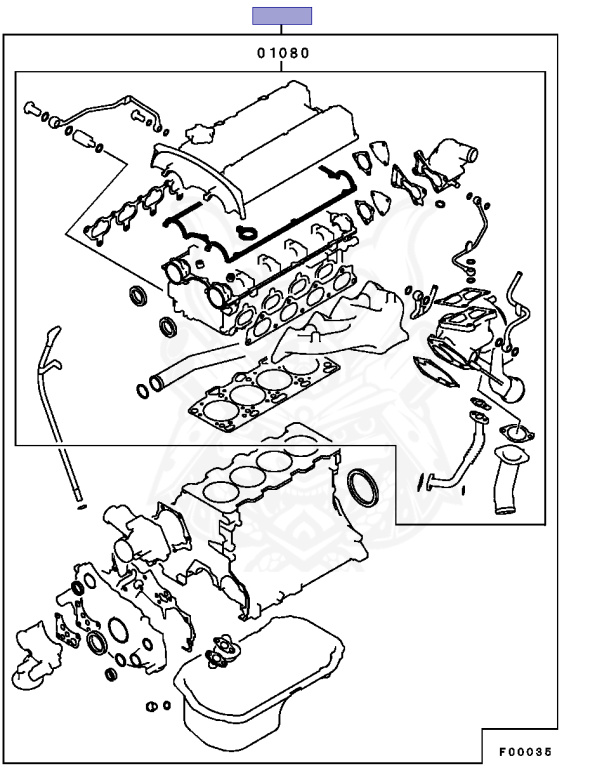 01080

F00035