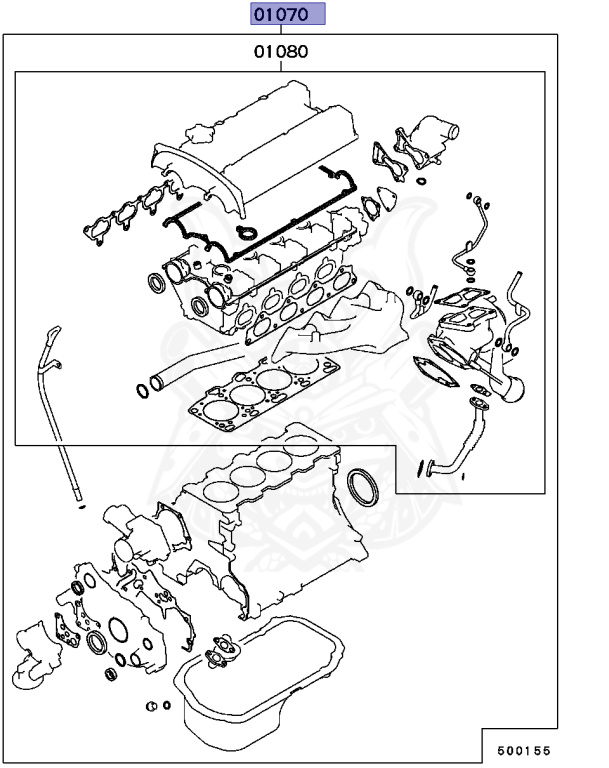 01070

01080

500155