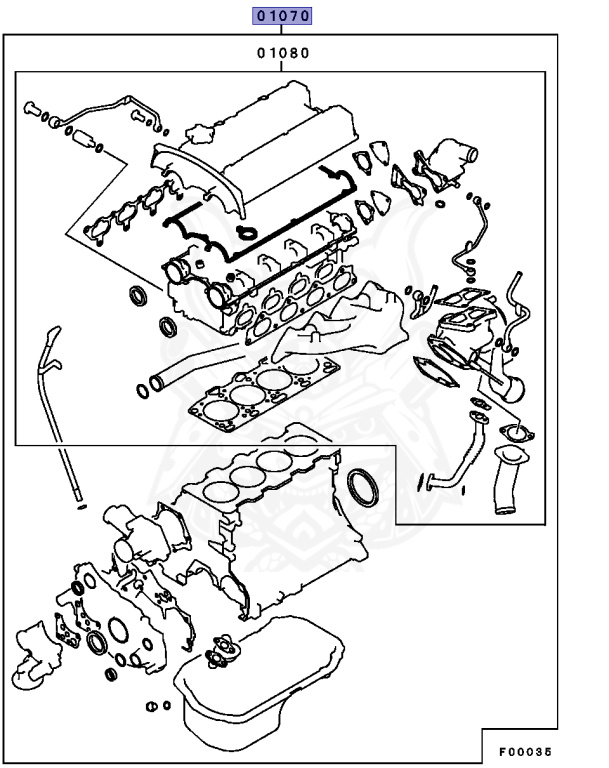 01070

01080

F00035