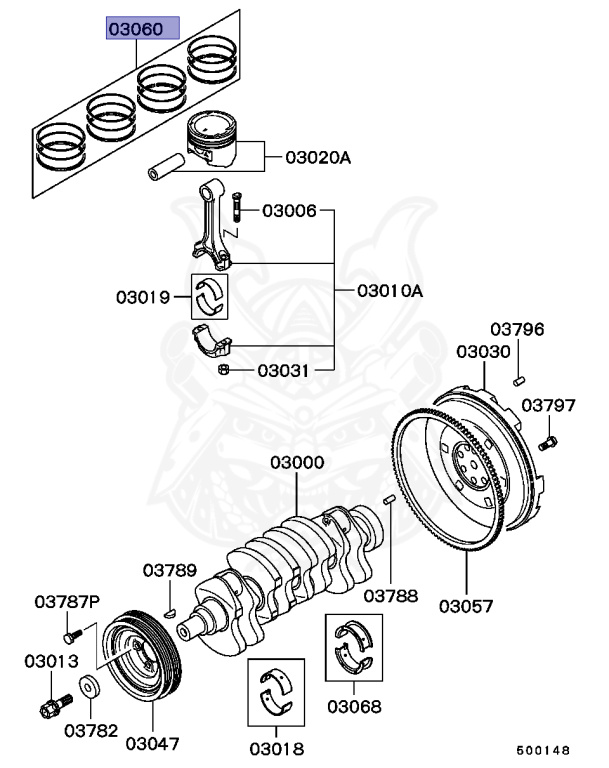 03060
03020A
03006
03019
03010A
03031
03796
03030
03797
03000
03789
03788
03057
03787P
03013
03782
03047
03018
03068
500148