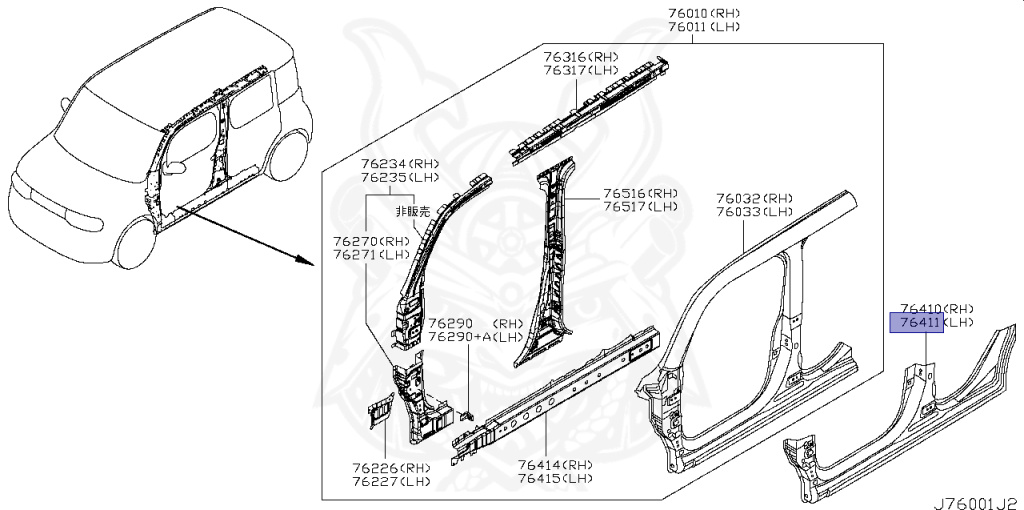 76010(RH)
76011(LH)

76316(RH)
76317(LH)

76234(RH)
76235(LH)

非販売

76516(RH)
76517(LH)

76032(RH)
76033(LH)

76270(RH)
76271(LH)

76290 (RH)
76290+A(LH)

76410(RH)
76411(LH)

76226(RH)
76227(LH)

76414(RH)
76415(LH)

J76001J2