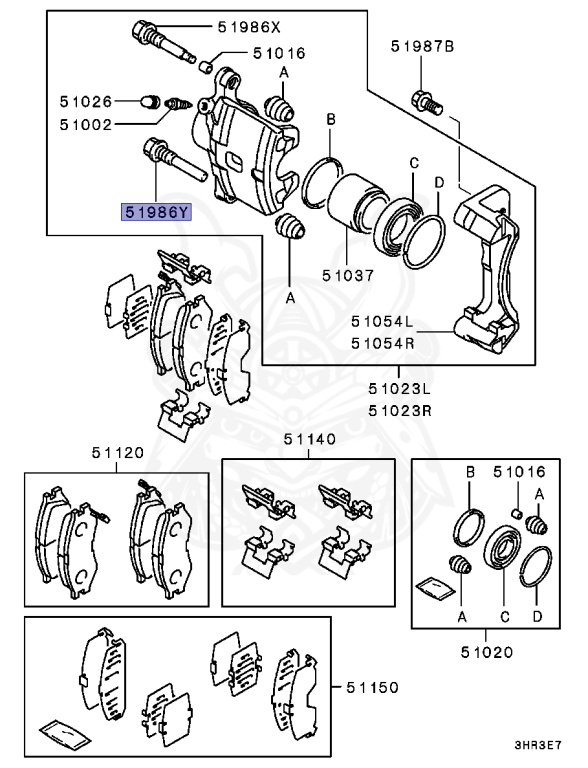 51986X
51016
51987B
A
51026
51002
B
C
D
51986Y
51037
A
51054L
51054R
51023L
51023R
51120
51140
B
51016
A
A
C
D
51020
51150
3HR3E7