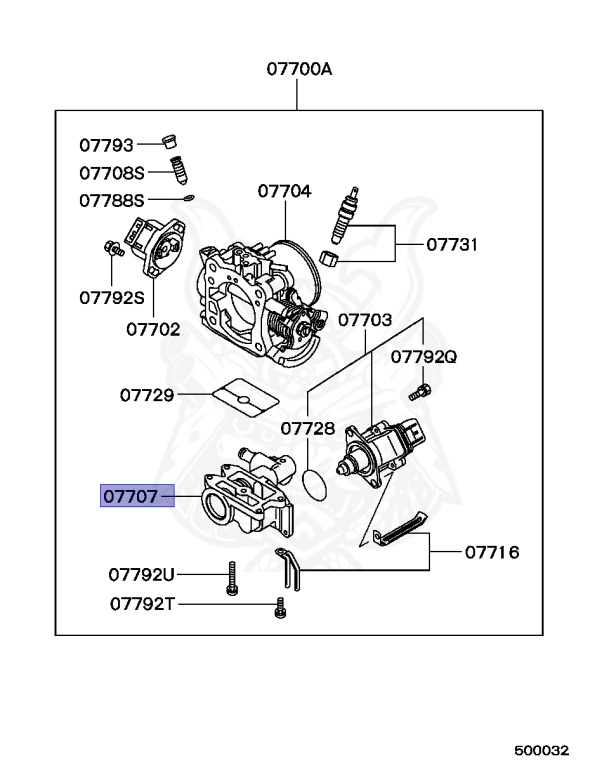 07700A

07793
07708S
07788S
07704
07731
07792S
07702
07703
07792Q
07729
07728
07707
07716
07792U
07792T

500032