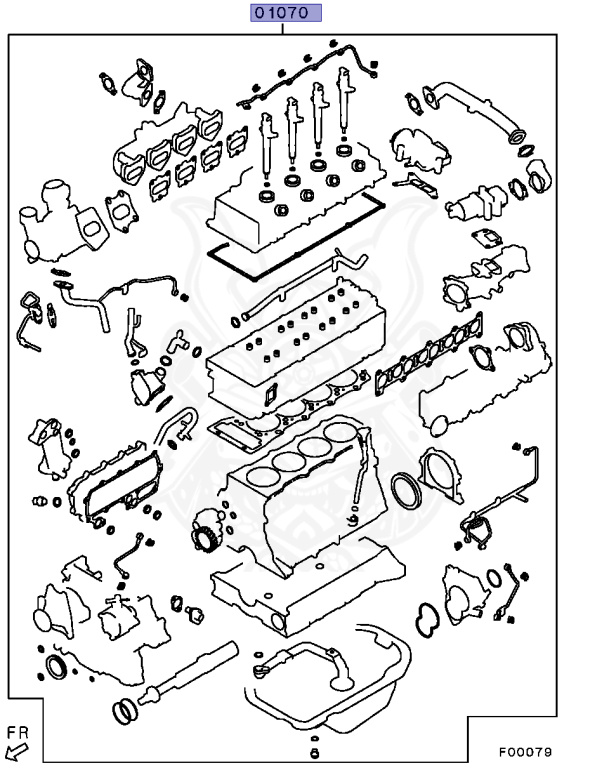 01070

FR

F00079