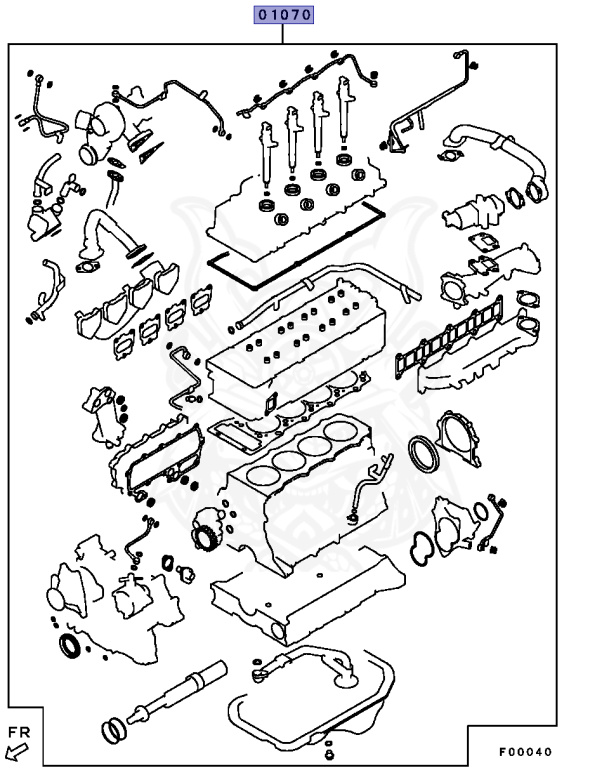 01070

FR

F00040