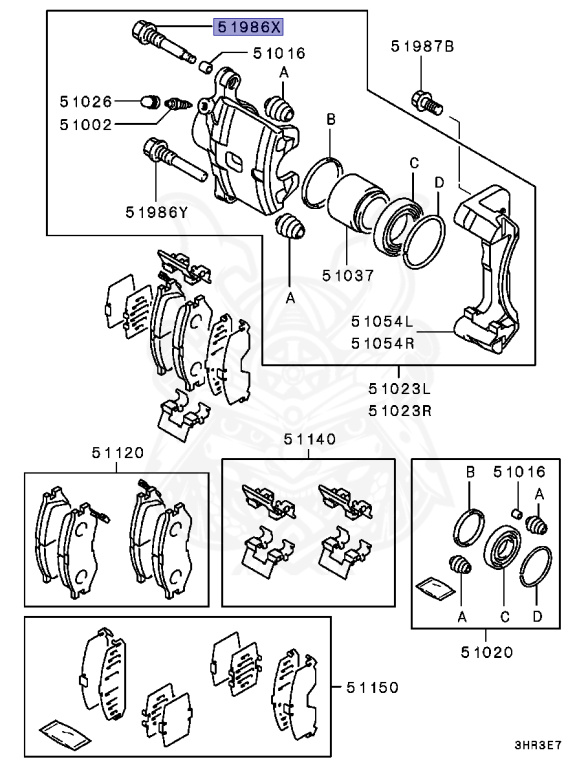 51986X
51016
51987B
A
51026
51002
B
C
D
51986Y
51037
A
51054L
51054R
51023L
51023R
51120
51140
B
51016
A
A
C
D
51020
51150
3HR3E7