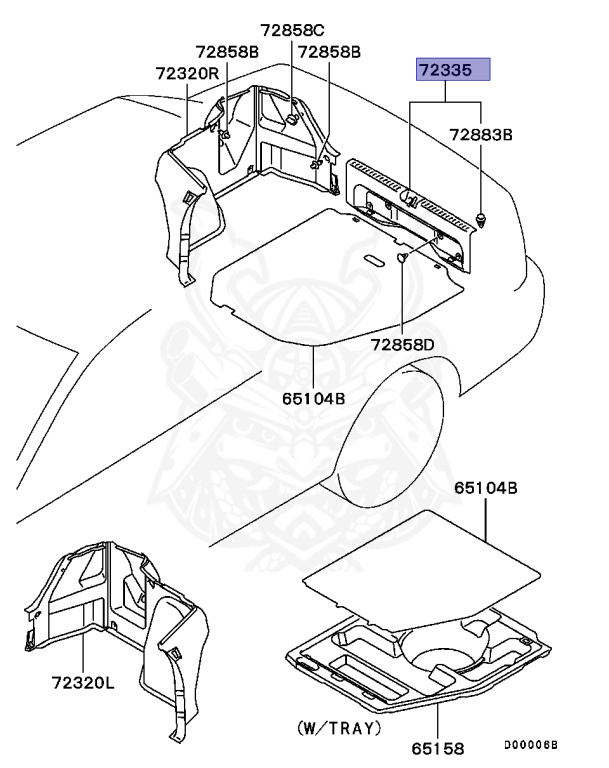 72858C
72858B
72858B
72320R
72335
72883B
72858D
65104B
65104B
72320L
(W/TRAY)
65158
D00006B