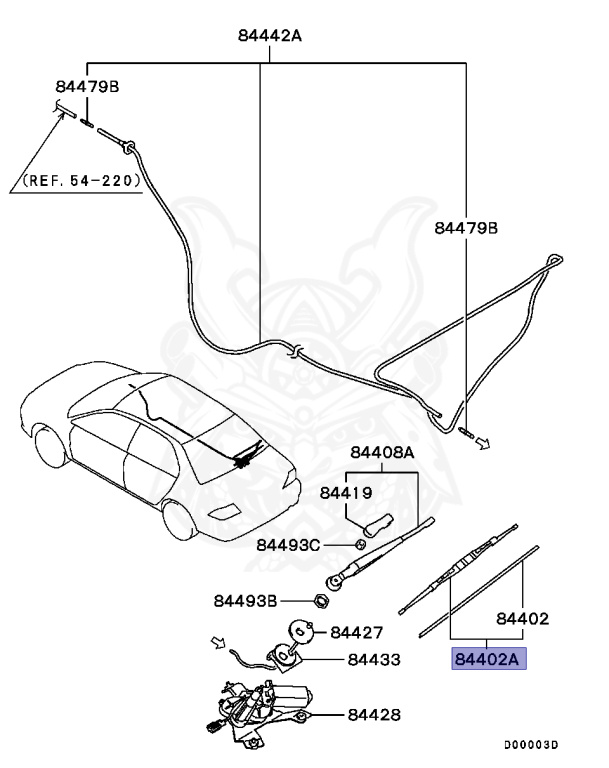 84442A

84479B

(REF. 54-220)

84479B

84408A

84419

84493C

84493B

84427

84433

84428

84402

84402A

D00003D