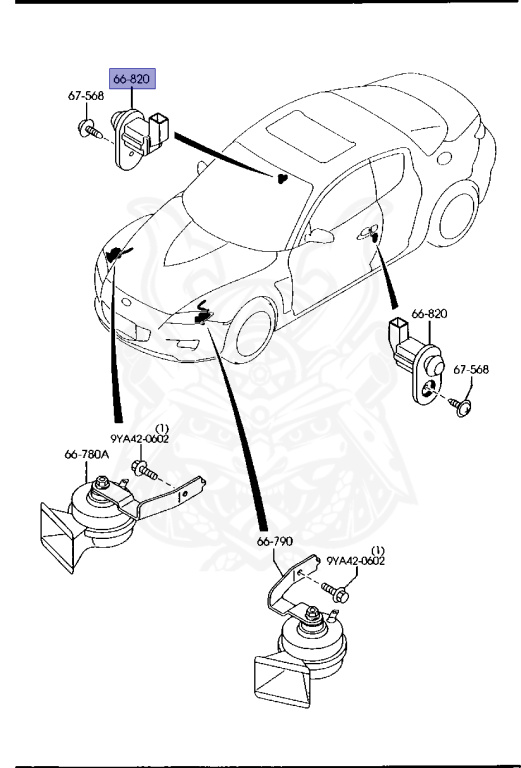 66-820
67-568
66-820
67-568
(1)
9YA42-0602
66-780A
66-790
(1)
9YA42-0602